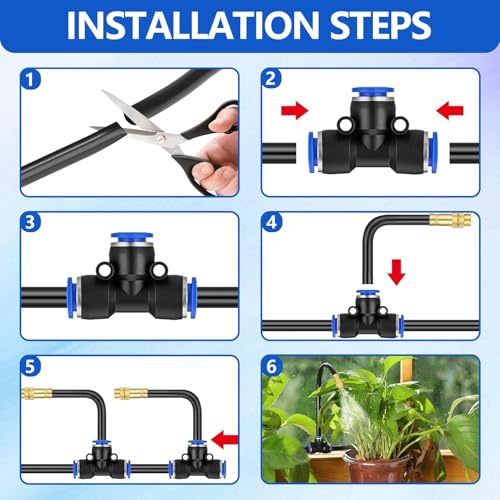 INSTALLATION STEPS

1

2

3

4

5

6