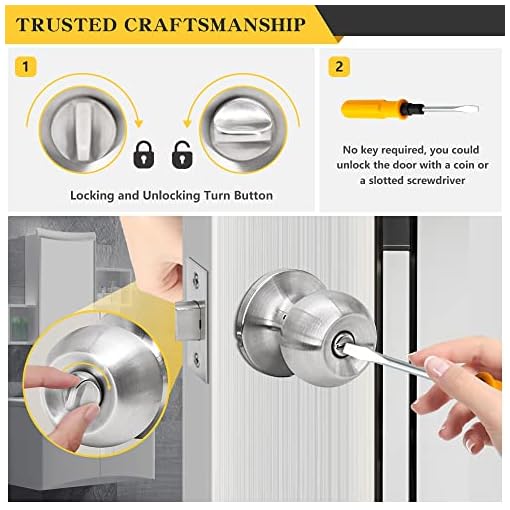 TRUSTED CRAFTSMANSHIP

1

Locking and Unlocking Turn Button

2

No key required, you could unlock the door with a coin or a slotted screwdriver