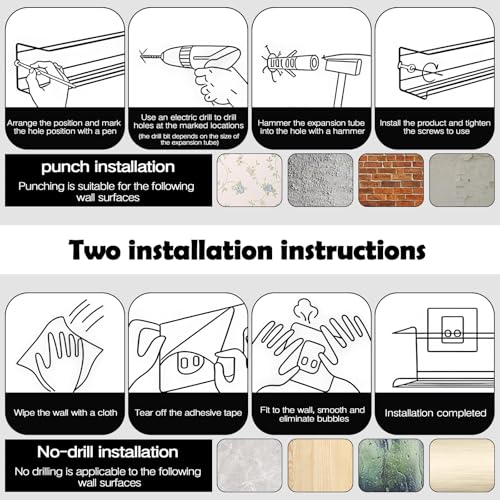 Arrange the position and mark the hole position with a pen

Use an electric drill to drill holes at the marked locations
(the drill bit depends on the size of the expansion tube)

Hammer the expansion tube into the hole with a hammer

Install the product and tighten the screws to use

punch installation
Punching is suitable for the following wall surfaces

Two installation instructions

Wipe the wall with a cloth

Tear off the adhesive tape

Fit to the wall, smooth and eliminate bubbles

Installation completed

No-drill installation
No drilling is applicable to the following wall surfaces