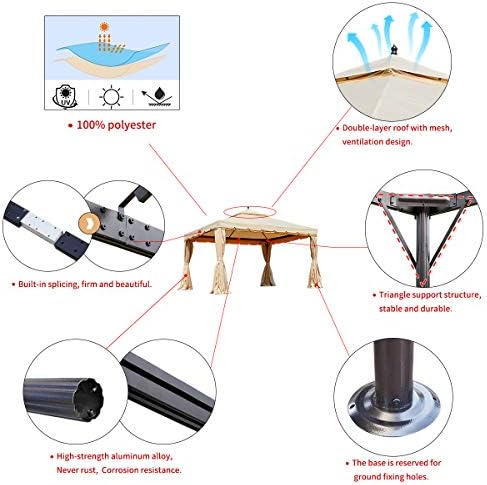 UV

• 100% polyester

• Double-layer roof with mesh, ventilation design.

• Built-in splicing, firm and beautiful.

• Triangle support structure, stable and durable.

• High-strength aluminum alloy, Never rust, Corrosion resistance.

• The base is reserved for ground fixing holes.