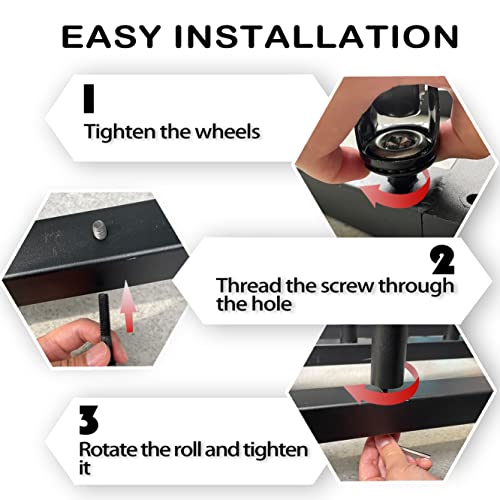 EASY INSTALLATION

1
Tighten the wheels

2
Thread the screw through the hole

3
Rotate the roll and tighten it