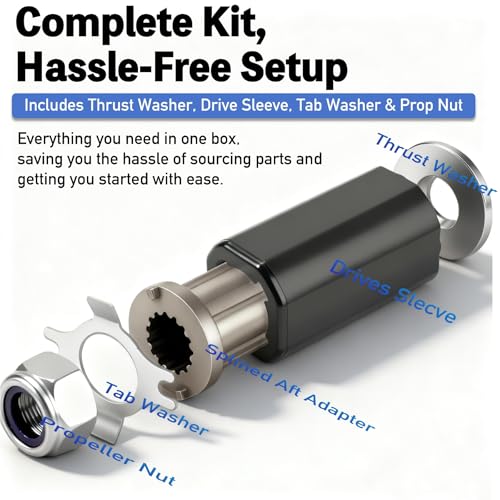 Complete Kit, Hassle-Free Setup

Includes Thrust Washer, Drive Sleeve, Tab Washer & Prop Nut

Everything you need in one box, saving you the hassle of sourcing parts and getting you started with ease.

Thrust Washer

Drives Slecve

Splined Aft Adapter

Tab Washer

Propeller Nut