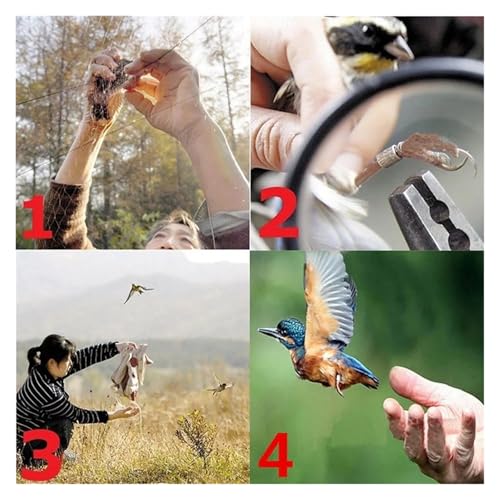 1

2

3

4