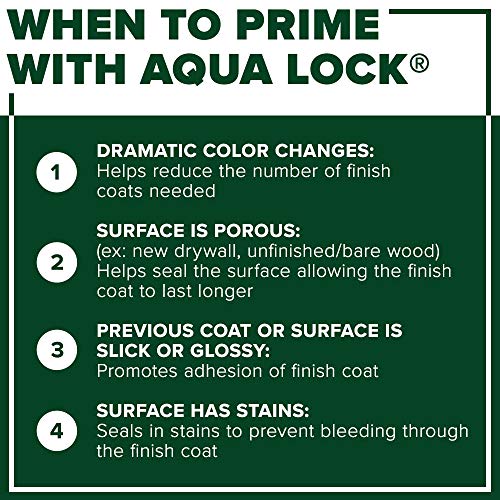 WHEN TO PRIME WITH AQUA LOCK®

1 DRAMATIC COLOR CHANGES:
Helps reduce the number of finish coats needed

2 SURFACE IS POROUS:
(ex: new drywall, unfinished/bare wood)
Helps seal the surface allowing the finish coat to last longer

3 PREVIOUS COAT OR SURFACE IS SLICK OR GLOSSY:
Promotes adhesion of finish coat

4 SURFACE HAS STAINS:
Seals in stains to prevent bleeding through the finish coat