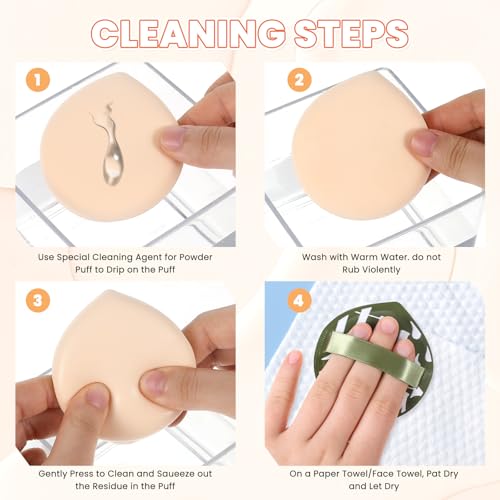 CLEANING STEPS

1

Use Special Cleaning Agent for Powder Puff to Drip on the Puff

2

Wash with Warm Water. do not Rub Violently

3

Gently Press to Clean and Saueeze out the Residue in the Puff

4

On a Paper Towel/Face Towel, Pat Dry and Let Dry