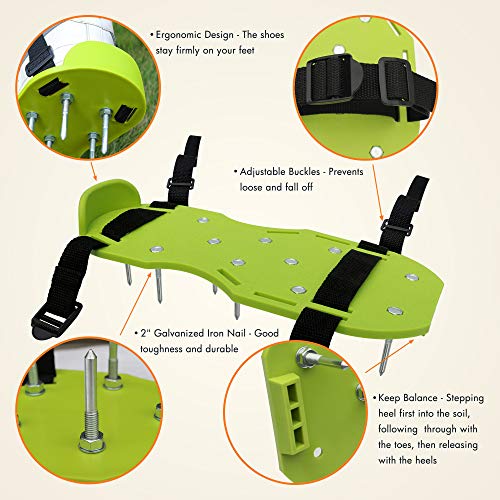 • Ergonomic Design - The shoes stay firmly on your feet

• Adjustable Buckles - Prevents loose and fall off

• 2" Galvanized Iron Nail - Good toughness and durable

• Keep Balance - Stepping heel first into the soil, following through with the toes, then releasing with the heels