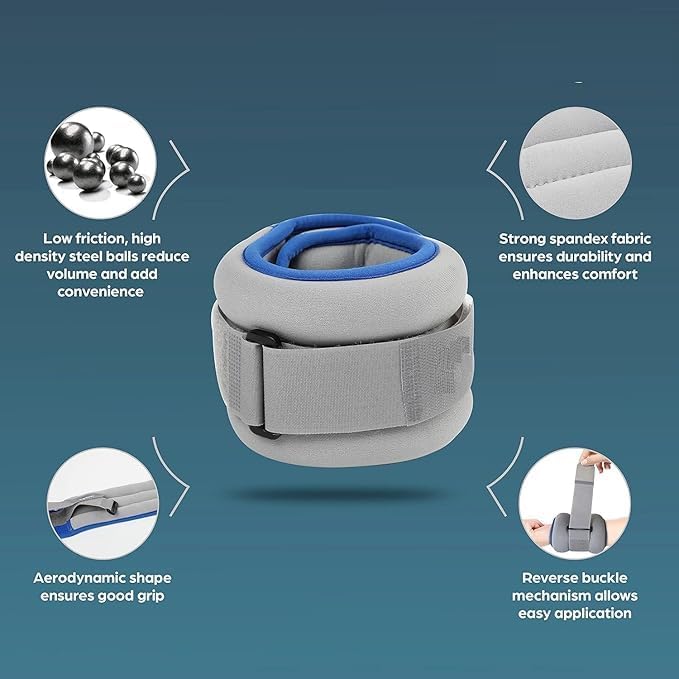 Low friction, high density steel balls reduce volume and add convenience

Strong spandex fabric ensures durability and enhances comfort

Aerodynamic shape ensures good grip

Reverse buckle mechanism allows easy application