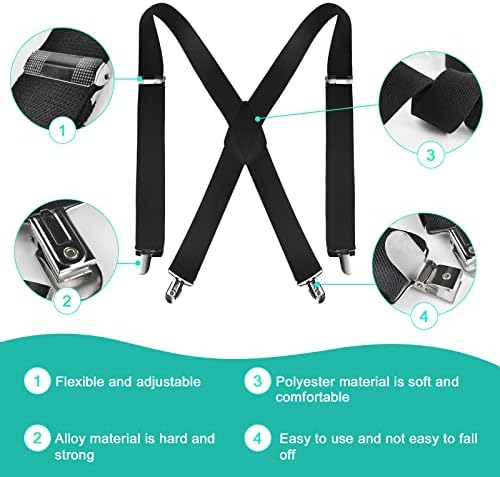 1

3

2

4

1 Flexible and adjustable

2 Alloy material is hard and strong

3 Polyester material is soft and comfortable

4 Easy to use and not easy to fall off