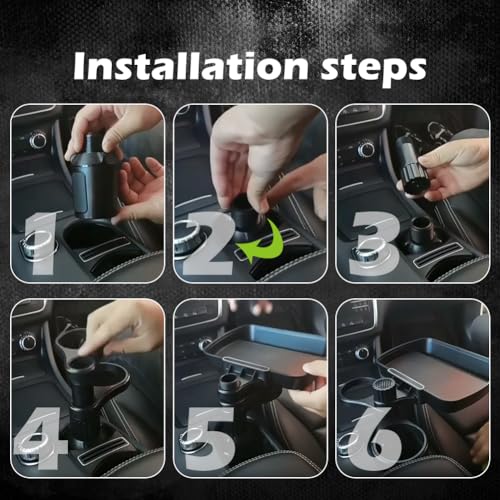 Installation steps

1

2

3

4

5

6