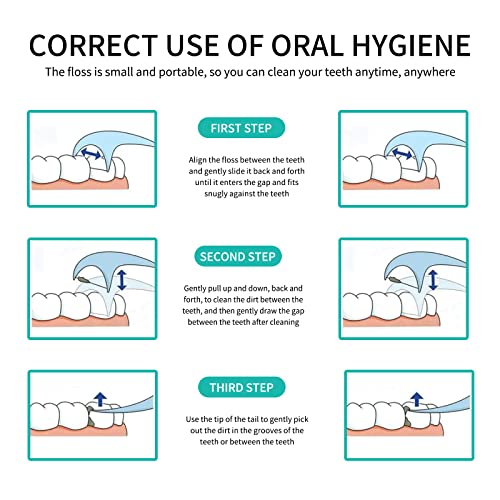 CORRECT USE OF ORAL HYGIENE

The floss is small and portable, so you can clean your teeth anytime, anywhere

FIRST STEP

Align the floss between the teeth and gently slide it back and forth until it enters the gap and fits snugly against the teeth

SECOND STEP

Gently pull up and down, back and forth, to clean the dirt between the teeth, and then gently draw the gap between the teeth after cleaning

THIRD STEP

Use the tip of the tail to gently pick out the dirt in the grooves of the teeth or between the teeth