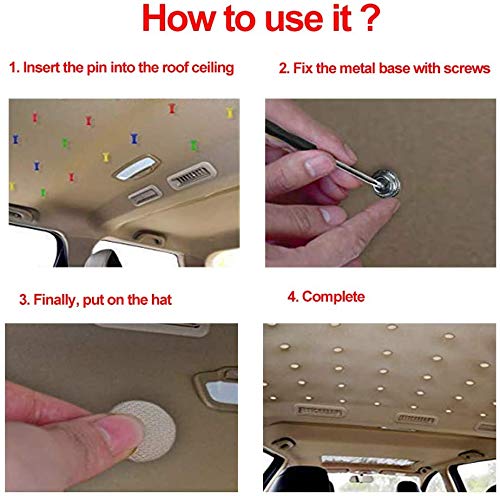 How to use it ?

1. Insert the pin into the roof ceiling

2. Fix the metal base with screws

3. Finally, put on the hat

4. Complete