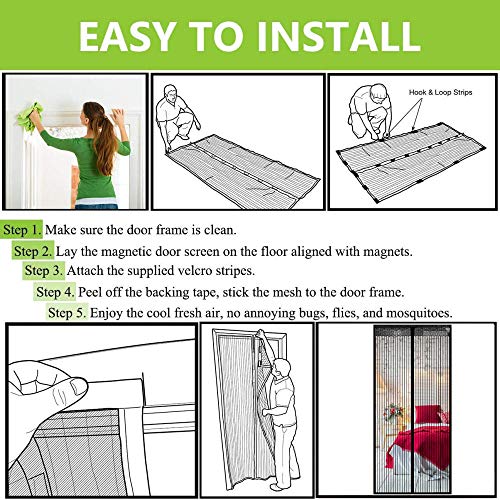 EASY TO INSTALL

Hook & Loop Strips

Step 1. Make sure the door frame is clean.

Step 2. Lay the magnetic door screen on the floor aligned with magnets.

Step 3. Attach the supplied velcro stripes.

Step 4. Peel off the backing tape, stick the mesh to the door frame.

Step 5. Enjoy the cool fresh air, no annoying bugs, flies, and mosquitoes.