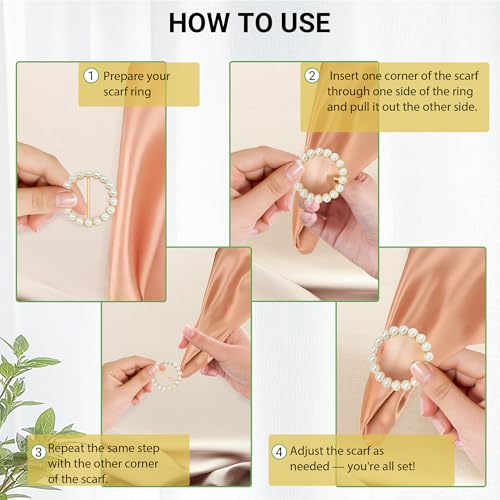 HOW TO USE

1 Prepare your scarf ring

2 Insert one corner of the scarf through one side of the ring and pull it out the other side.

3 Repeat the same step with the other corner of the scarf.

4 Adjust the scarf as needed — you're all set!