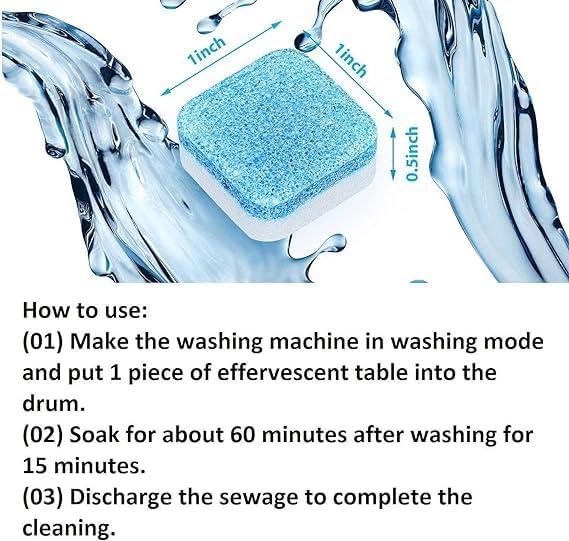 1inch
1inch
0.5inch

How to use:
(01) Make the washing machine in washing mode and put 1 piece of effervescent table into the drum.
(02) Soak for about 60 minutes after washing for 15 minutes.
(03) Discharge the sewage to complete the cleaning.