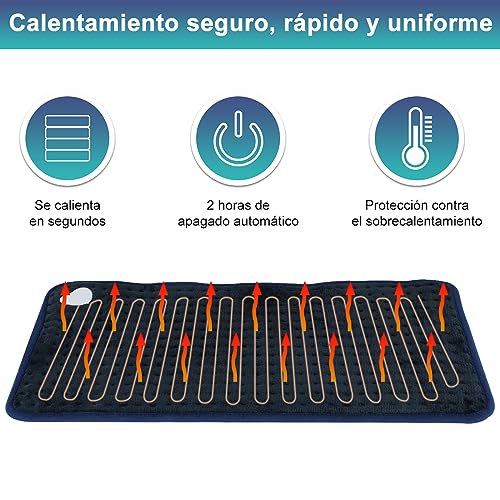 Calentamiento seguro, rápido y uniforme

Se calienta en segundos

2 horas de apagado automático

Protección contra el sobrecalentamiento