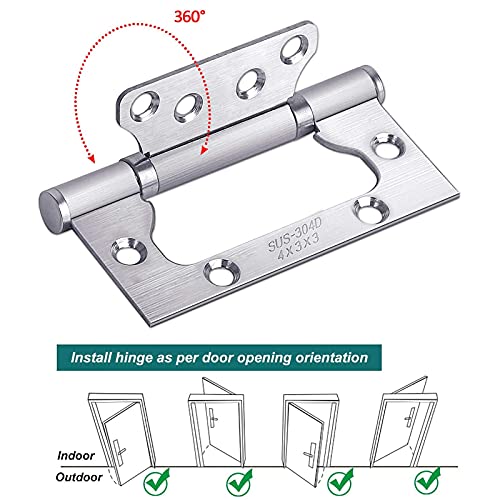 360°

SUS-304D
4X3X3

Install hinge as per door opening orientation

Indoor
Outdoor