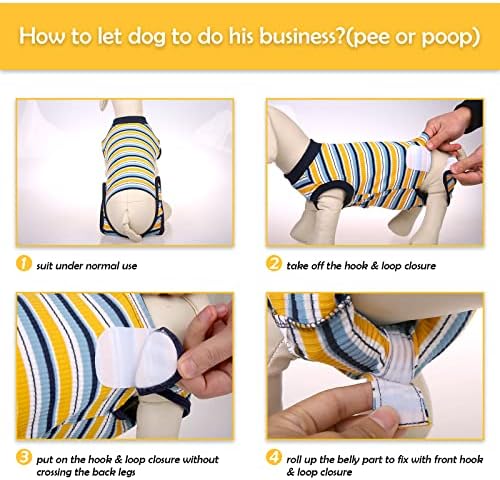 How to let dog to do his business?(pee or poop)

1 suit under normal use

2 take off the hook & loop closure

3 put on the hook & loop closure without crossing the back legs

4 roll up the belly part to fix with front hook & loop closure