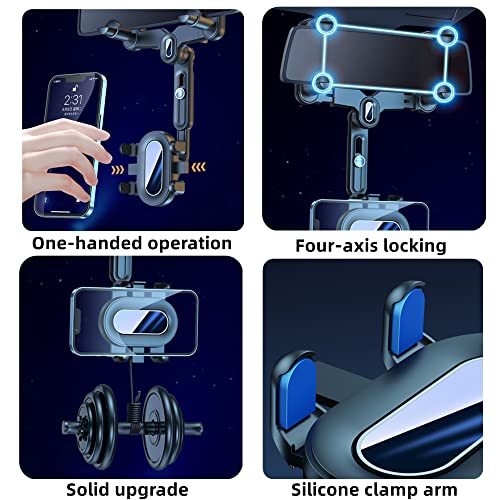 2:31

One-handed operation

Four-axis locking

Solid upgrade

Silicone clamp arm