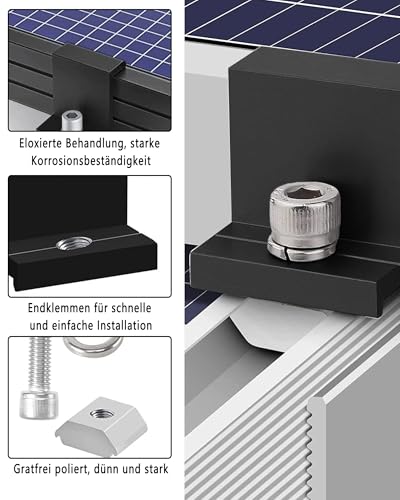 Eloxierte Behandlung, starke Korrosionsbeständigkeit

Endklemmen für schnelle und einfache Installation

Gratfrei poliert, dünn und stark