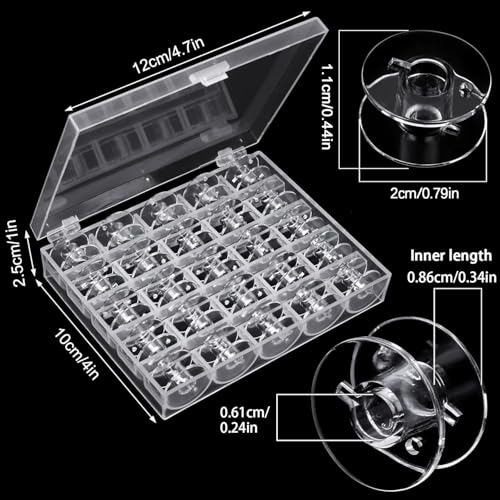 12cm/4.7in

1.1cm/0.44in

2cm/0.79in

2.5cm/1in

10cm/4in

Inner length
0.86cm/0.34in

0.61cm/
0.24in