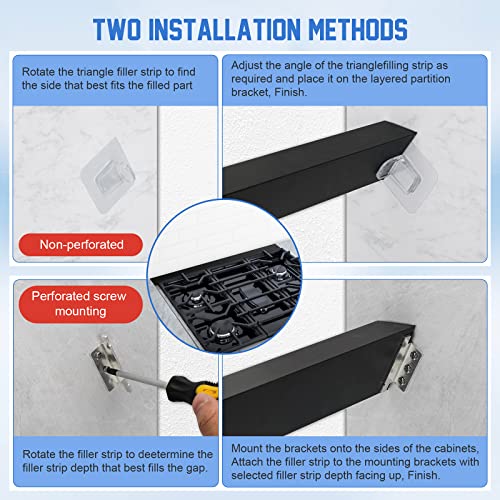 TWO INSTALLATION METHODS

Rotate the triangle filler strip to find the side that best fits the filled part

Adjust the angle of the trianglefilling strip as required and place it on the layered partition bracket, Finish.

Non-perforated

Perforated screw mounting

Rotate the filler strip to deetermine the filler strip depth that best fills the gap.

Mount the brackets onto the sides of the cabinets, Attach the filler strip to the mounting brackets with selected filler strip depth facing up, Finish.