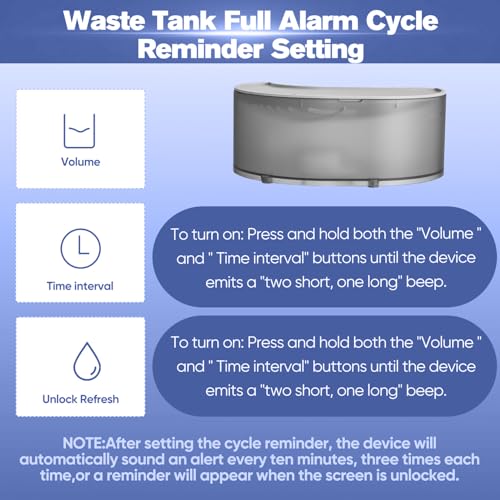 Waste Tank Full Alarm Cycle Reminder Setting

Volume

Time interval

Unlock Refresh

To turn on: Press and hold both the "Volume " and " Time interval" buttons until the device emits a "two short, one long" beep.

To turn on: Press and hold both the "Volume " and " Time interval" buttons until the device emits a "two short, one long" beep.

NOTE:After setting the cycle reminder, the device will automatically sound an alert every ten minutes, three times each time,or a reminder will appear when the screen is unlocked.