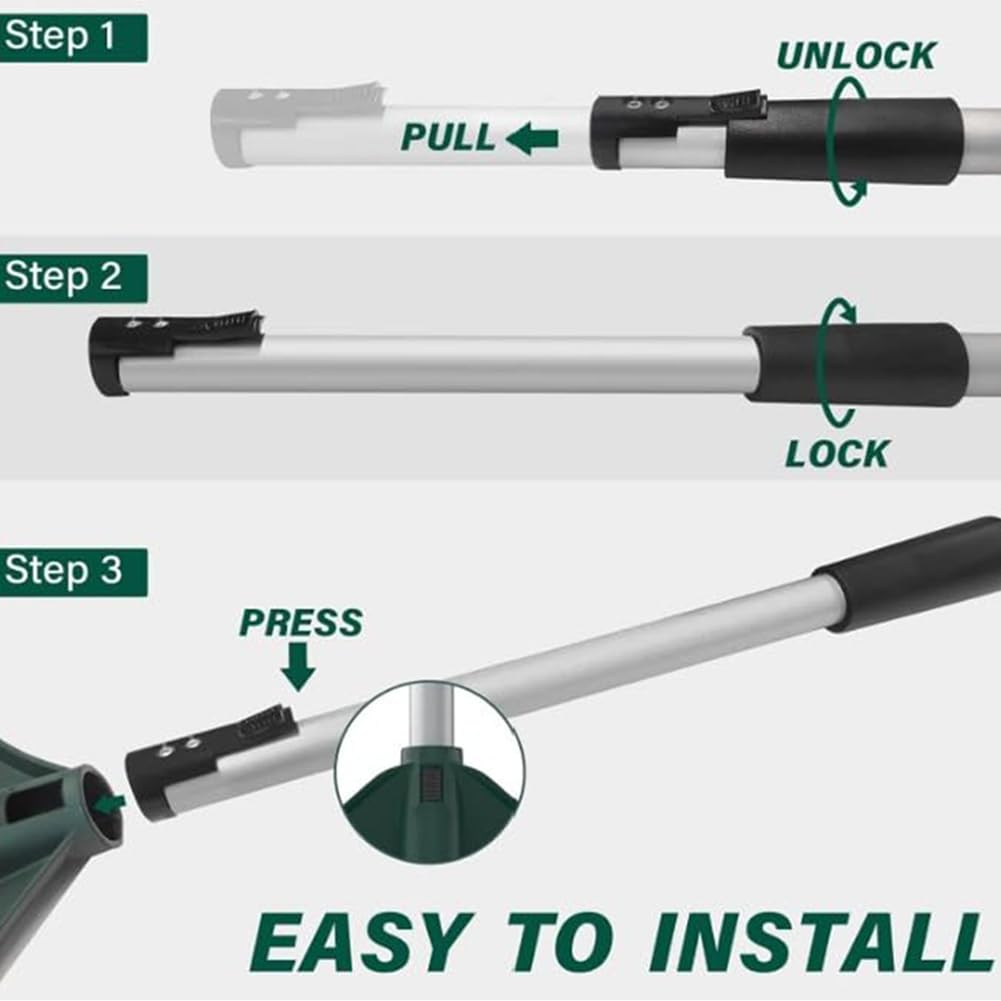 Step 1

UNLOCK

PULL

Step 2

LOCK

Step 3

PRESS

EASY TO INSTALL