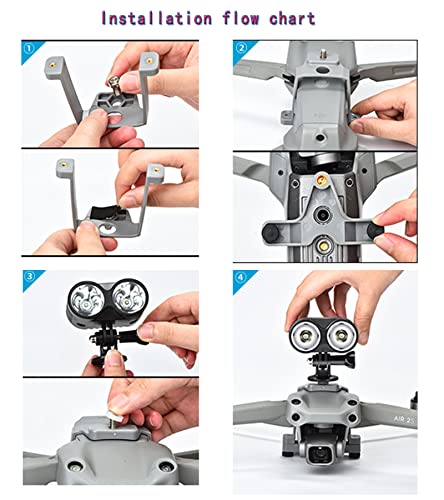 Installation flow chart

①

②

③

④

AIR 2S