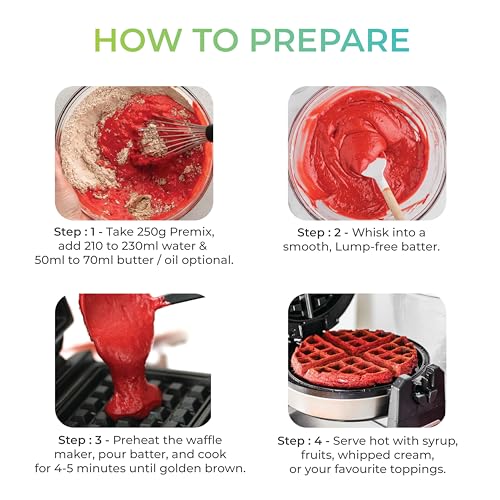 HOW TO PREPARE

Step : 1 - Take 250g Premix, add 210 to 230ml water & 50ml to 70ml butter / oil optional.

Step : 2 - Whisk into a smooth, Lump-free batter.

Step : 3 - Preheat the waffle maker, pour batter, and cook for 4-5 minutes until golden brown.

Step : 4 - Serve hot with syrup, fruits, whipped cream, or your favourite toppings.