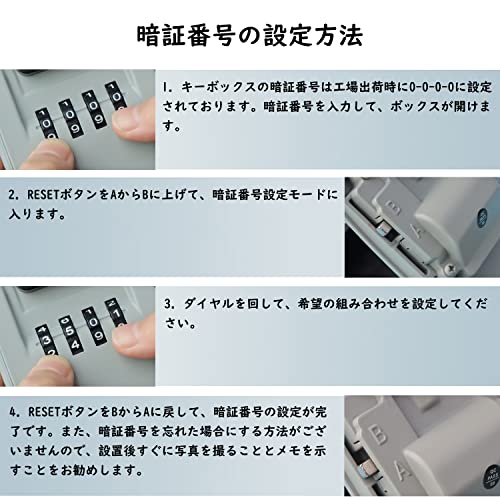 暗証番号の設定方法

1. キーボックスの暗証番号は工場出荷時に0-0-0-0に設定されております。暗証番号を入力して、ボックスが開けます。

2. RESETボタンをAからBに上げて、暗証番号設定モードに入ります。

B
A

3. ダイヤルを回して、希望の組み合わせを設定してください。

4. RESETボタンをBからAに戻して、暗証番号の設定が完了です。また、暗証番号を忘れた場合にする方法がございませんので、設置後すぐに写真を撮ることとメモを示すことをお勧めします。

B
A