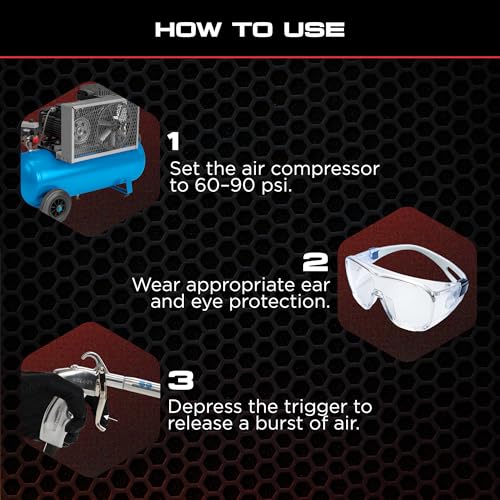 HOW TO USE

1
Set the air compressor to 60–90 psi.

2
Wear appropriate ear and eye protection.

3
Depress the trigger to release a burst of air.