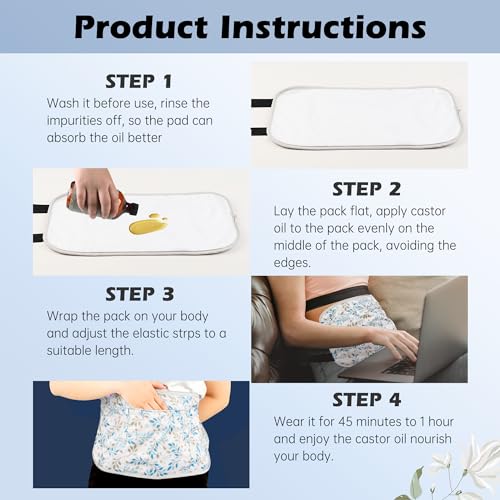 Product Instructions

STEP 1
Wash it before use, rinse the impurities off, so the pad can absorb the oil better

STEP 2
Lay the pack flat, apply castor oil to the pack evenly on the middle of the pack, avoiding the edges.

STEP 3
Wrap the pack on your body and adjust the elastic strps to a suitable length.

STEP 4
Wear it for 45 minutes to 1 hour and enjoy the castor oil nourish your body.