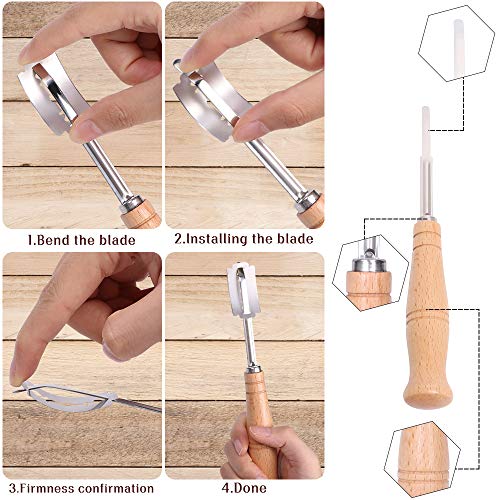 1.Bend the blade

2.Installing the blade

3.Firmness confirmation

4.Done