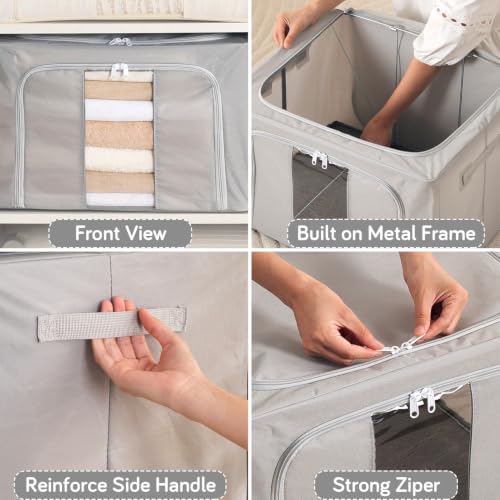 Front View

Built on Metal Frame

Reinforce Side Handle

Strong Ziper