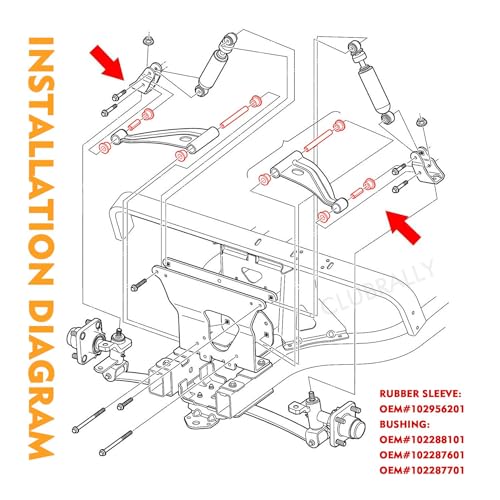 INSTALLATION DIAGRAM

CLUBRALLY

RUBBER SLEEVE:
OEM#102956201
BUSHING:
OEM#102288101
OEM#102287601
OEM#102287701