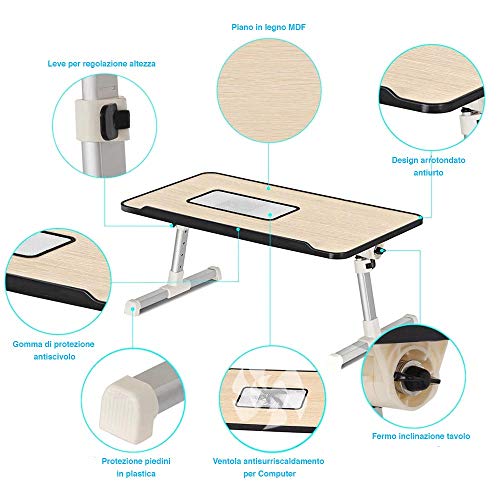 Piano in legno MDF

Leve per regolazione altezza

Design arrotondato antiurto

Gomma di protezione antiscivolo

Protezione piedini in plastica

Ventola antisurriscaldamento per Computer

Fermo inclinazione tavolo