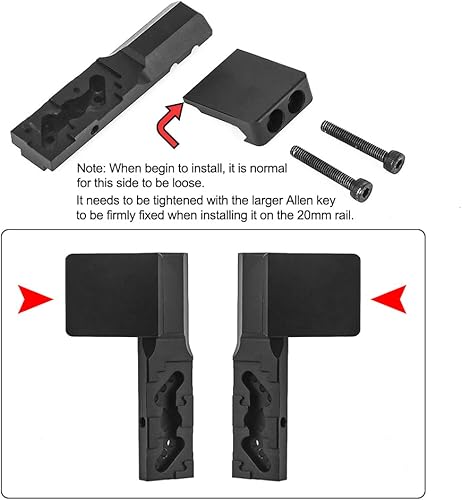 Note: When begin to install, it is normal for this side to be loose.

It needs to be tightened with the larger Allen key to be firmly fixed when installing it on the 20mm rail.