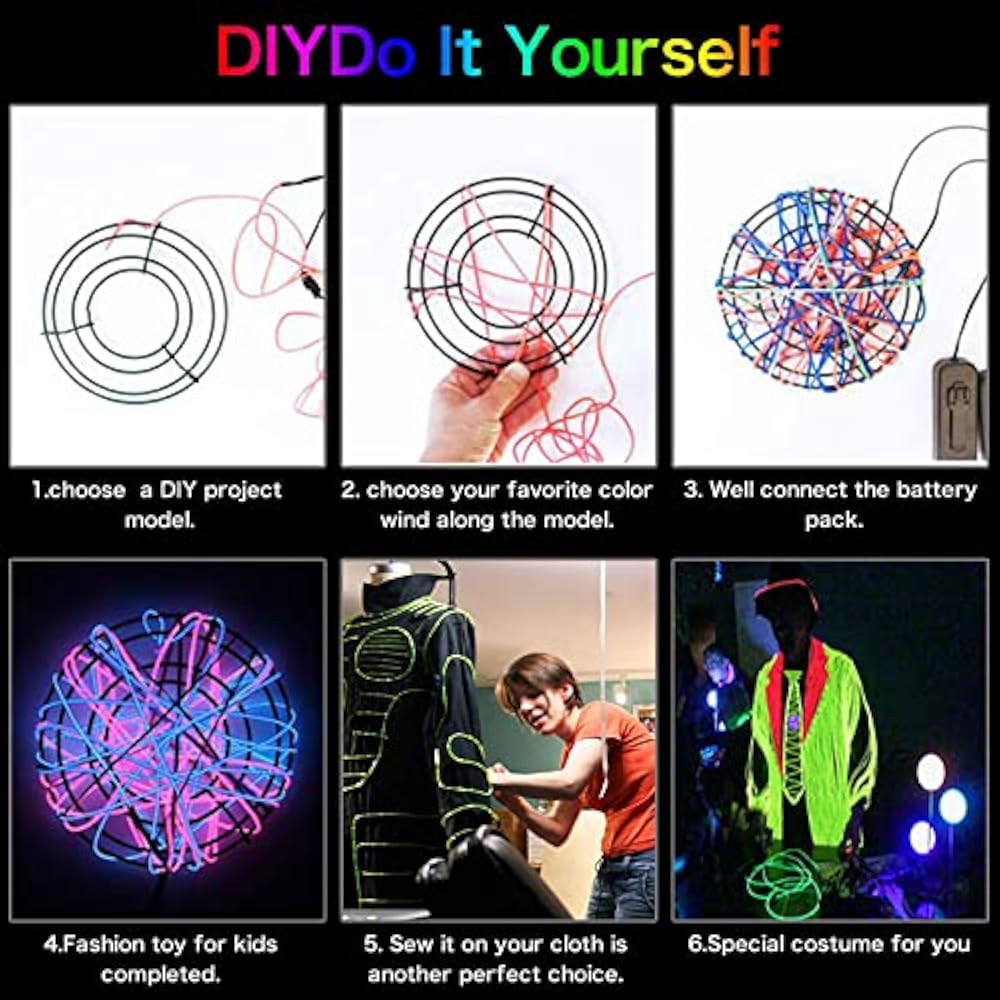 DIYDo It Yourself

1.choose a DIY project model.

2. choose your favorite color wind along the model.

3. Well connect the battery pack.

4.Fashion toy for kids completed.

5. Sew it on your cloth is another perfect choice.

6.Special costume for you