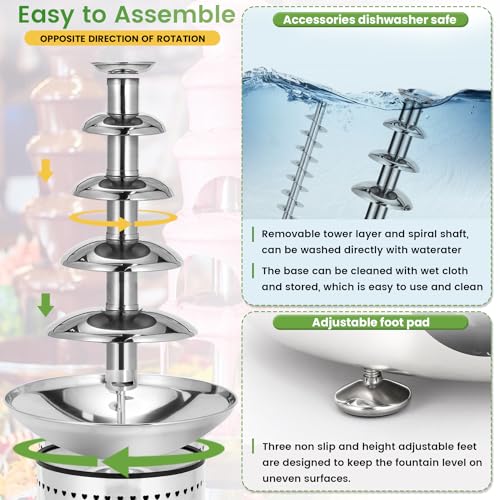 Easy to Assemble

OPPOSITE DIRECTION OF ROTATION

Accessories dishwasher safe

Removable tower layer and spiral shaft, can be washed directly with waterater

The base can be cleaned with wet cloth and stored, which is easy to use and clean

Adjustable foot pad

Three non slip and height adjustable feet are designed to keep the fountain level on uneven surfaces.