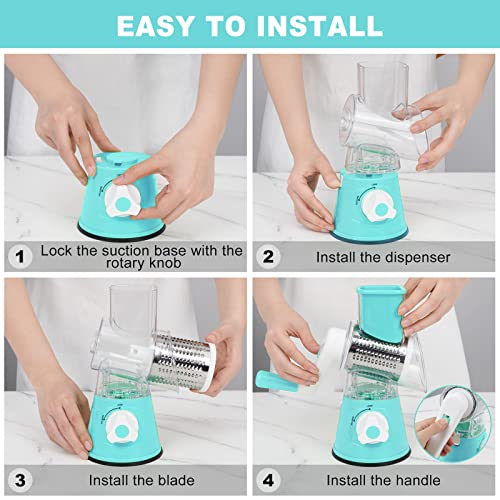 EASY TO INSTALL

1 Lock the suction base with the rotary knob

2 Install the dispenser

3 Install the blade

4 Install the handle