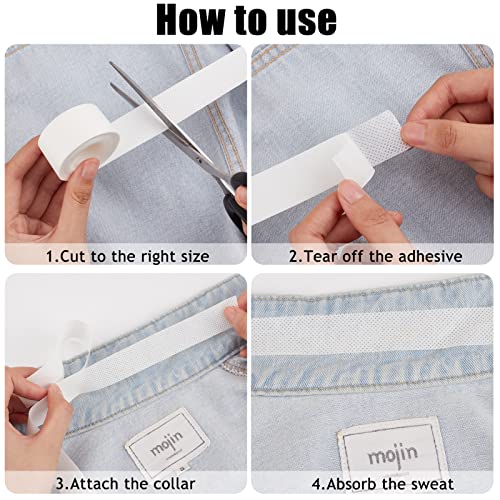 How to use

1.Cut to the right size

2.Tear off the adhesive

mojin

3.Attach the collar

mojin

4.Absorb the sweat