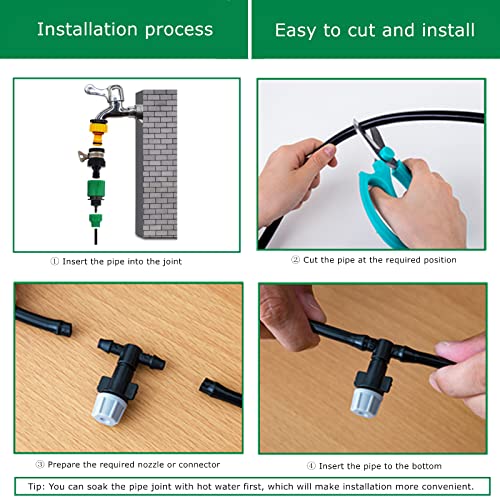 Installation process

Easy to cut and install

① Insert the pipe into the joint

② Cut the pipe at the required position

③ Prepare the required nozzle or connector

④ Insert the pipe to the bottom

Tip: You can soak the pipe joint with hot water first, which will make installation more convenient.