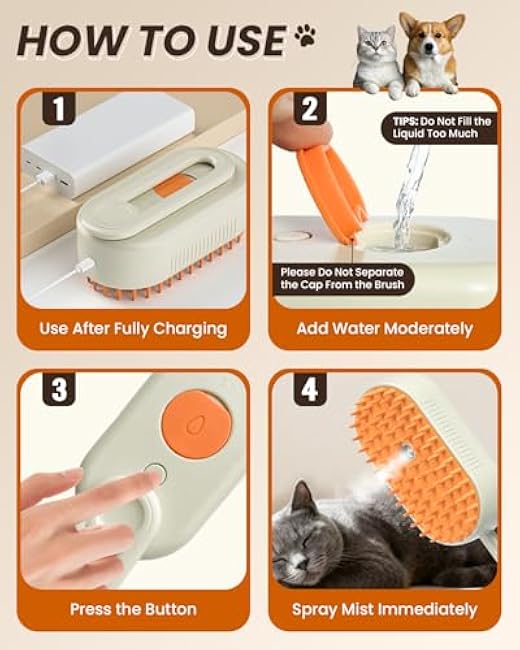 HOW TO USE

1

Use After Fully Charging

2

TIPS: Do Not Fill the Liquid Too Much

Please Do Not Separate the Cap From the Brush

Add Water Moderately

3

Press the Button

4

Spray Mist Immediately