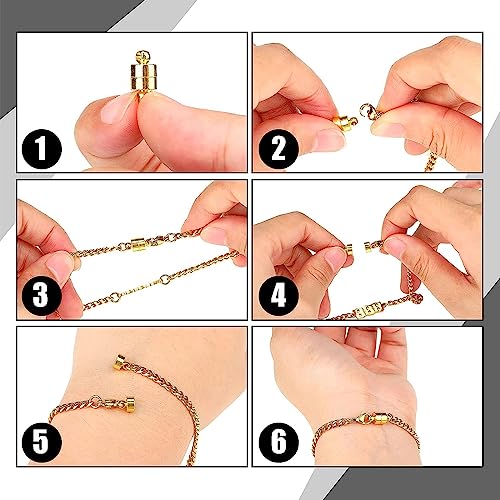 1

2

3

4

5

6