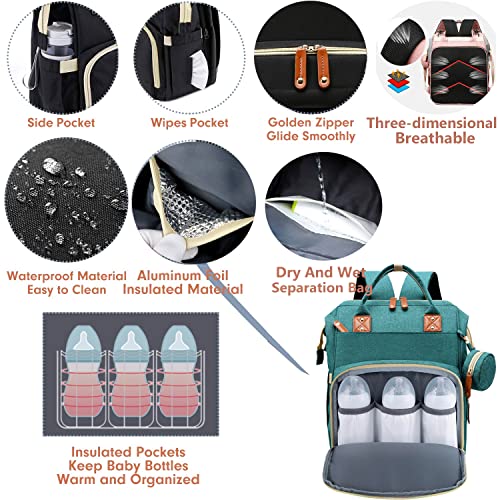 Side Pocket

Wipes Pocket

Golden Zipper Glide Smoothly

Three-dimensional Breathable

Waterproof Material Easy to Clean

Aluminum Foil Insulated Material

Dry And Wet Separation Bag

Insulated Pockets Keep Baby Bottles Warm and Organized