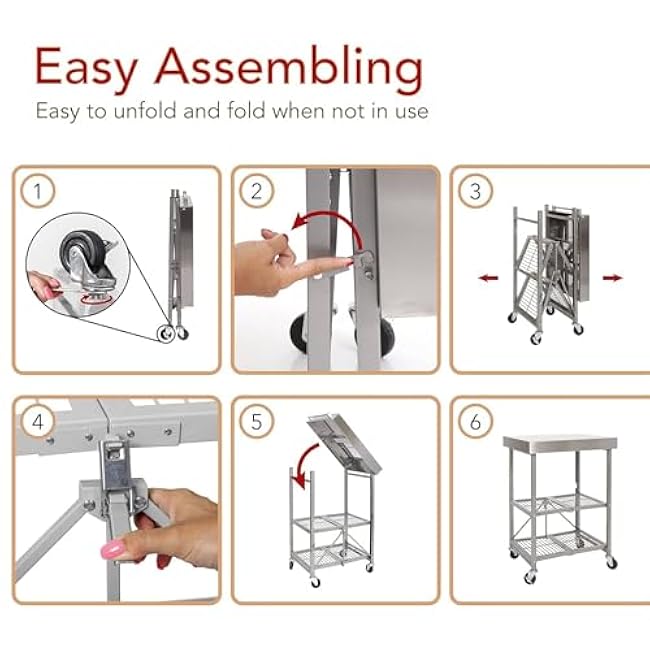 Easy Assembling

Easy to unfold and fold when not in use

1

2

3

4

5

6