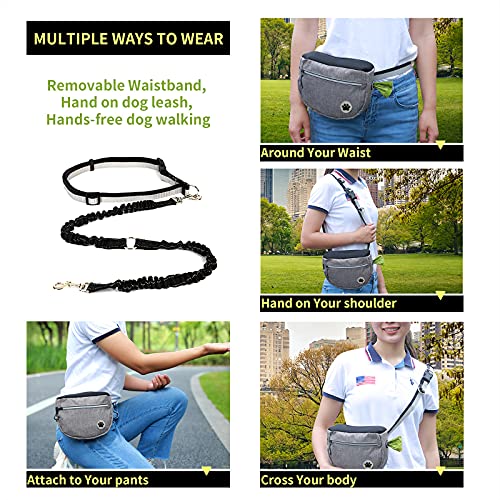 MULTIPLE WAYS TO WEAR

Removable Waistband,
Hand on dog leash,
Hands-free dog walking

Around Your Waist

Hand on Your shoulder

Attach to Your pants

Cross Your body