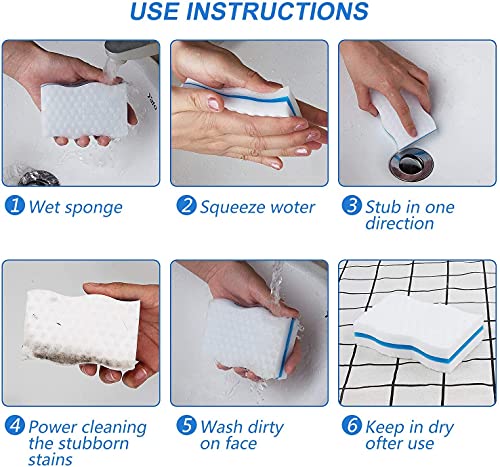 USE INSTRUCTIONS

1 Wet sponge

2 Squeeze woter

3 Stub in one direction

4 Power cleaning the stubborn stains

5 Wash dirty on face

6 Keep in dry ofter use