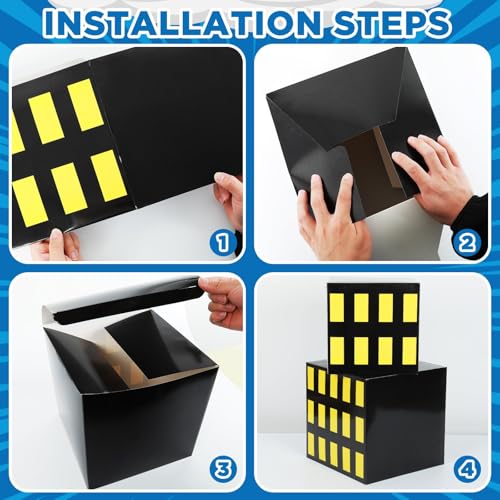 INSTALLATION STEPS

1

2

3

4