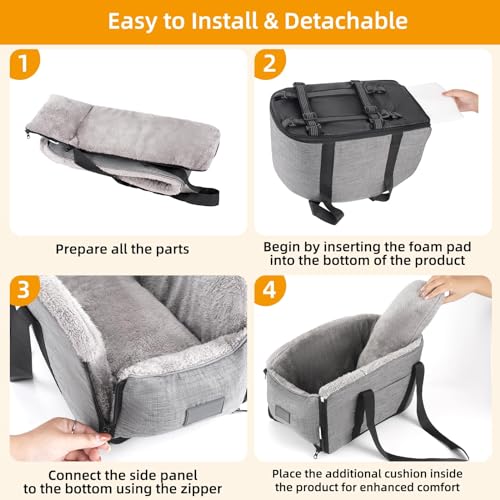 Easy to Install & Detachable

1

Prepare all the parts

2

Begin by inserting the foam pad into the bottom of the product

3

Connect the side panel to the bottom using the zipper

4

Place the additional cushion inside the product for enhanced comfort